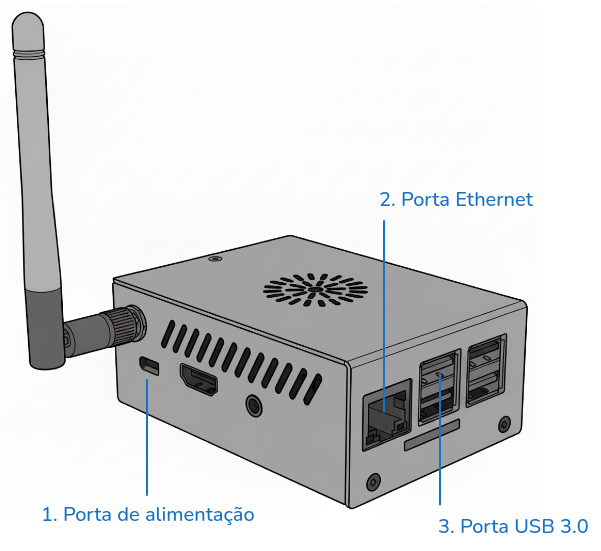 2. Porta Ethernet

1. Porta de alimentação

3. Porta USB 3.0